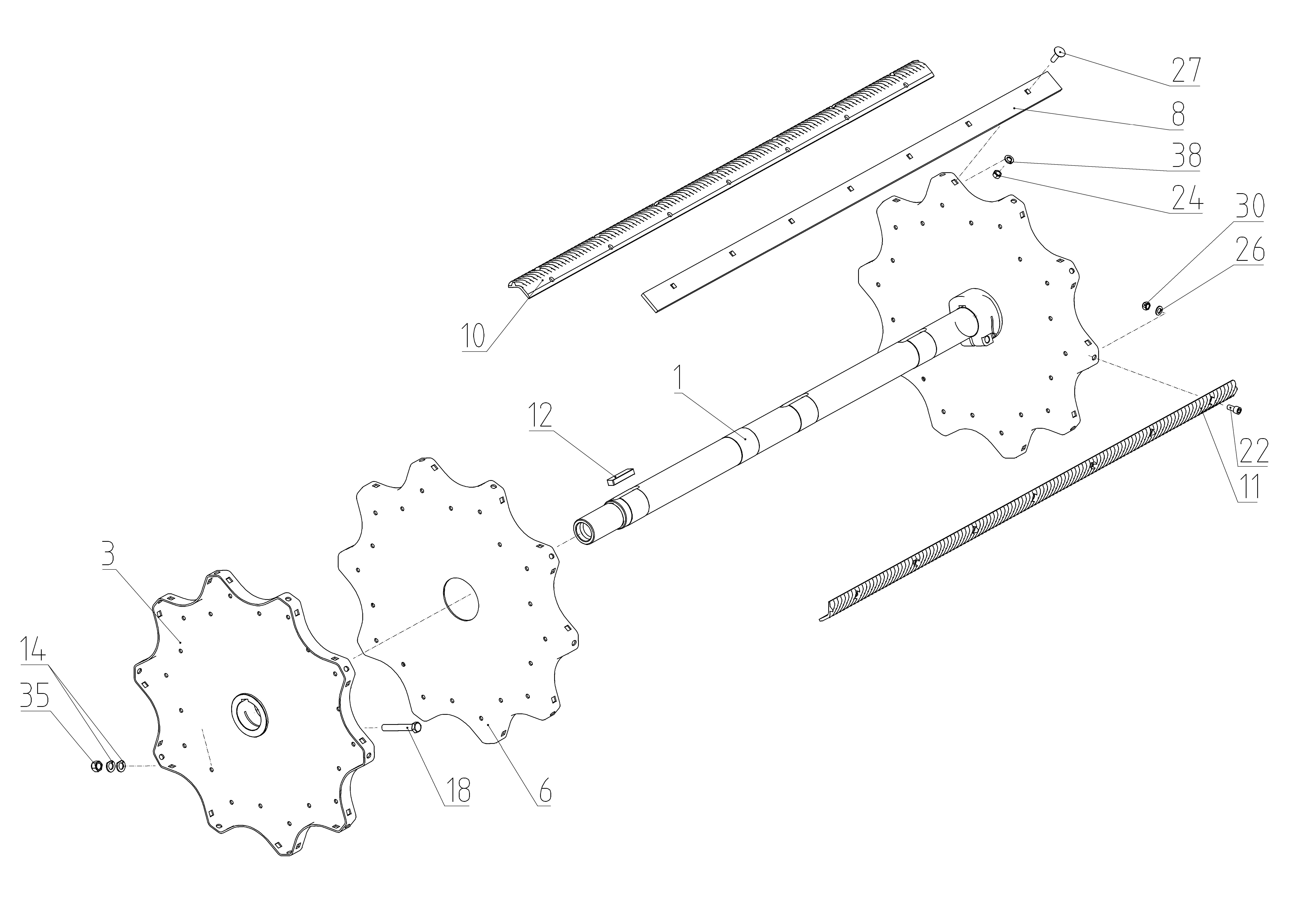 27
8
38
24
30
26
10
1
12
22
11
3
14
35
18
6